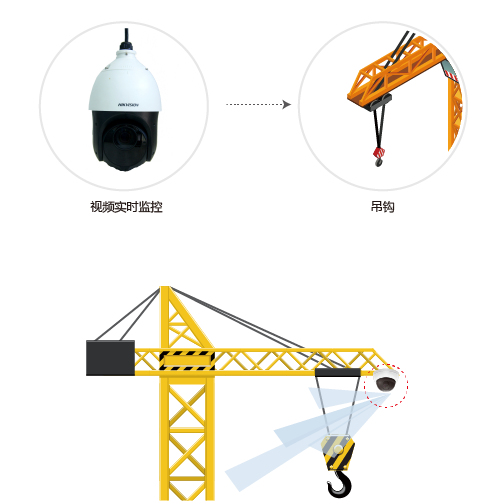 HIKVISION

视频实时监控

吊钩